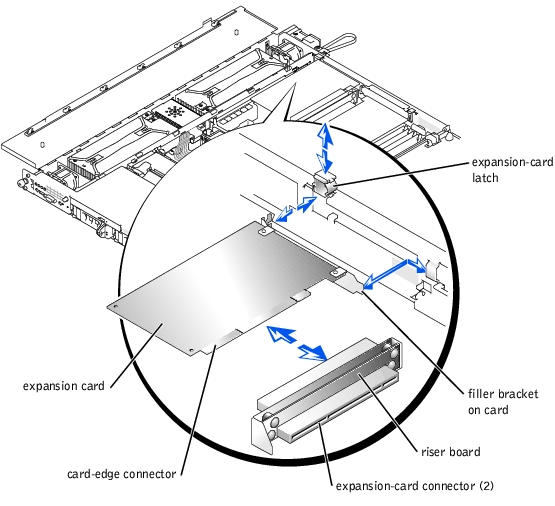 expansion-card latch

expansion card

filler bracket on card

riser board

card-edge connector

expansion-card connector (2)