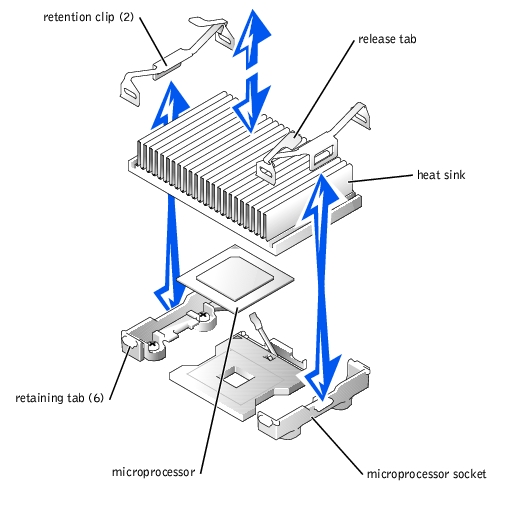 retention clip (2)

release tab

heat sink

retaining tab (6)

microprocessor

microprocessor socket