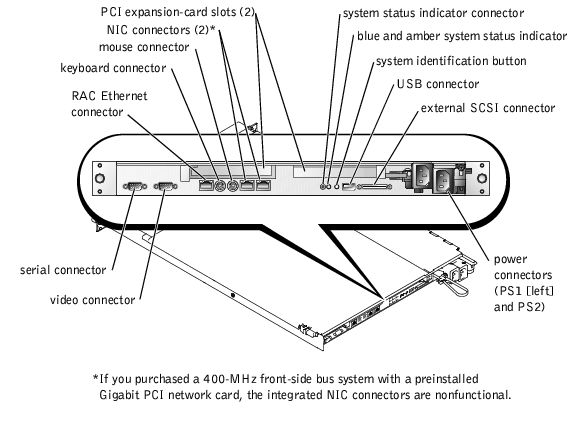 PCI expansion-card slots (2)
NIC connectors (2)*
mouse connector
keyboard connector
RAC Ethernet connector
system status indicator connector
blue and amber system status indicator
system identification button
USB connector
external SCSI connector
serial connector
video connector
power connectors (PS1 [left] and PS2)

*If you purchased a 400-MHz front-side bus system with a preinstalled Gigabit PCI network card, the integrated NIC connectors are nonfunctional.