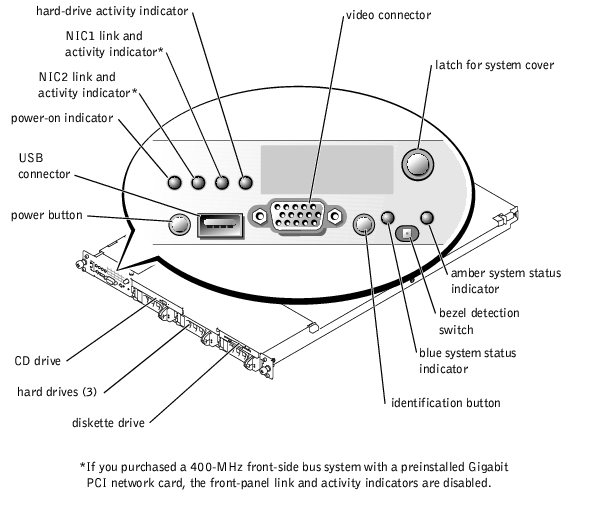 hard-drive activity indicator

NIC1 link and activity indicator*

NIC2 link and activity indicator*

power-on indicator

USB connector

power button

video connector

latch for system cover

amber system status indicator

bezel detection switch

blue system status indicator

identification button

CD drive

hard drives (3)

diskette drive

*If you purchased a 400-MHz front-side bus system with a preinstalled Gigabit PCI network card, the front-panel link and activity indicators are disabled.