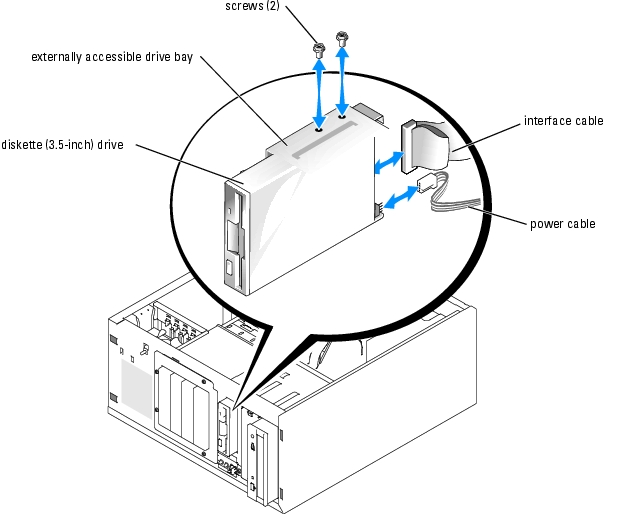 screws (2)

externally accessible drive bay

diskette (3.5-inch) drive

interface cable

power cable