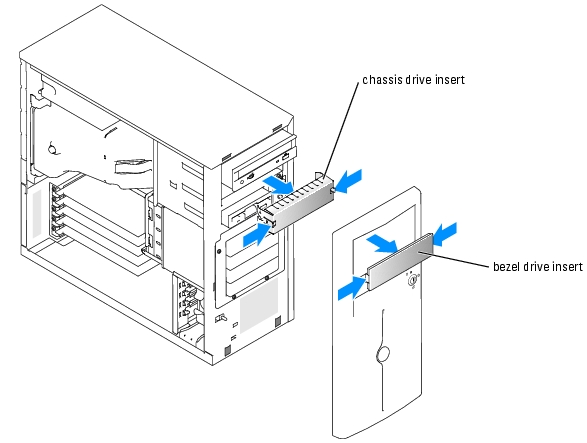 chassis drive insert

bezel drive insert