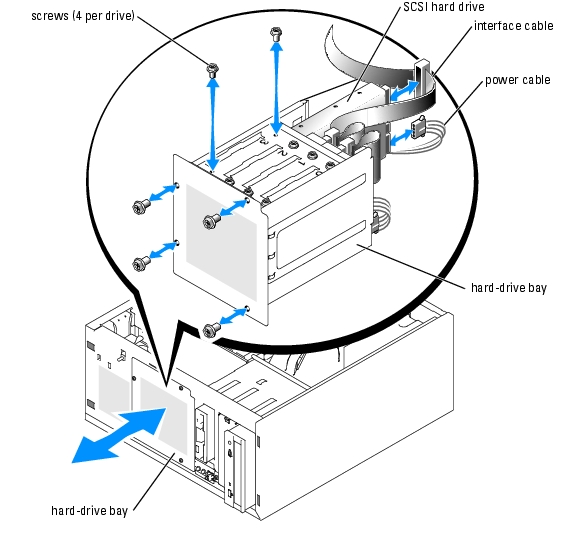 screws (4 per drive)

SCSI hard drive

interface cable

power cable

hard-drive bay

hard-drive bay