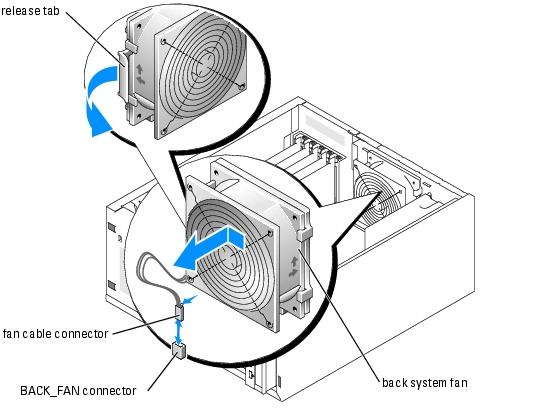 release tab

fan cable connector

BACK_FAN connector

back system fan