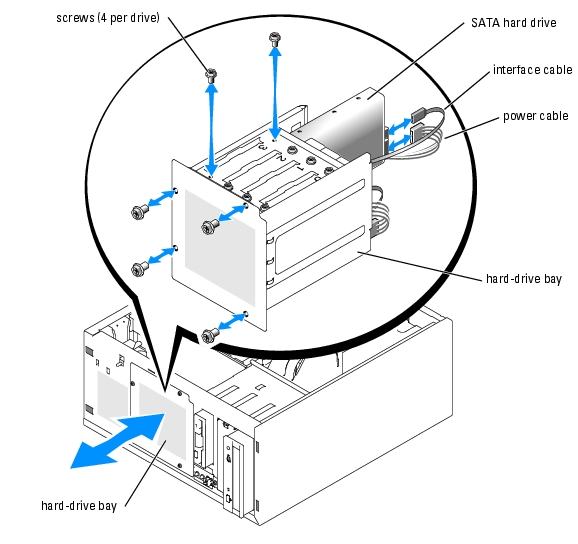 screws (4 per drive)

SATA hard drive

interface cable

power cable

3

2

1

0

hard-drive bay

hard-drive bay