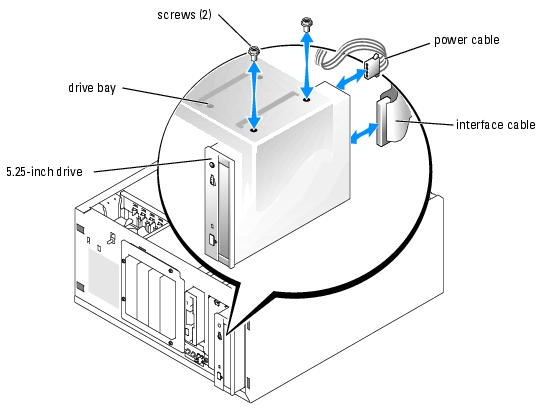 screws (2)

power cable

drive bay

interface cable

5.25-inch drive