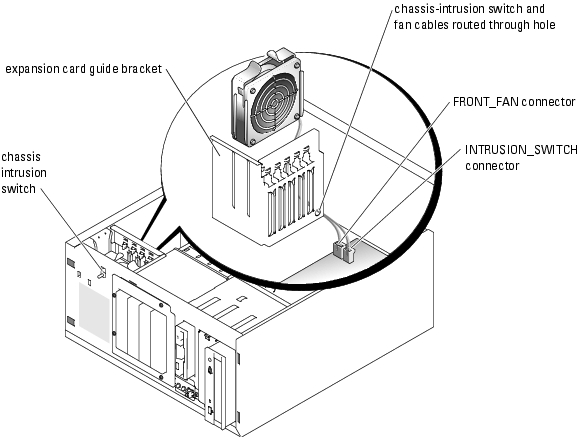 chassis-intrusion switch and fan cables routed through hole

expansion card guide bracket

FRONT_FAN connector

INTRUSION_SWITCH connector

chassis intrusion switch