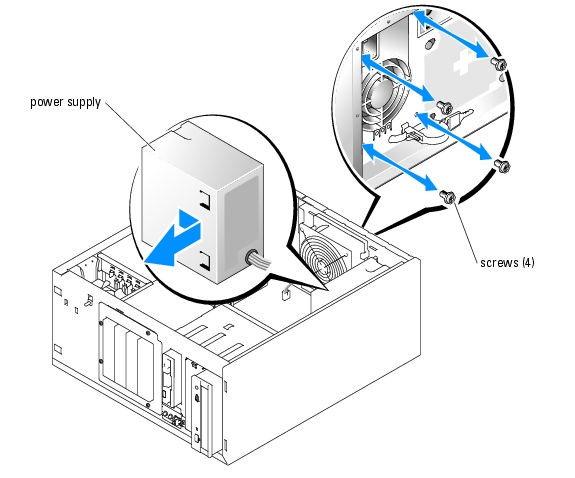 power supply

screws (4)