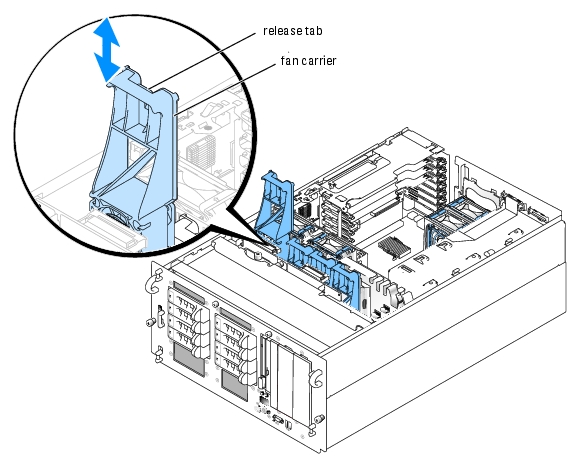 release tab

fan carrier