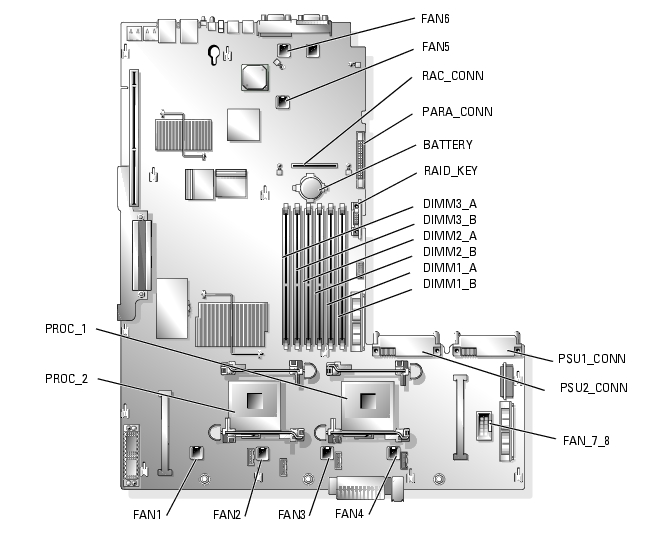 FAN6
FAN5
RAC_CONN
PARA_CONN
BATTERY
RAID_KEY
DIMM3_A
DIMM3_B
DIMM2_A
DIMM2_B
DIMM1_A
DIMM1_B
PROC_1
PROC_2
PSU1_CONN
PSU2_CONN
FAN_7_8
FAN1
FAN2
FAN3
FAN4