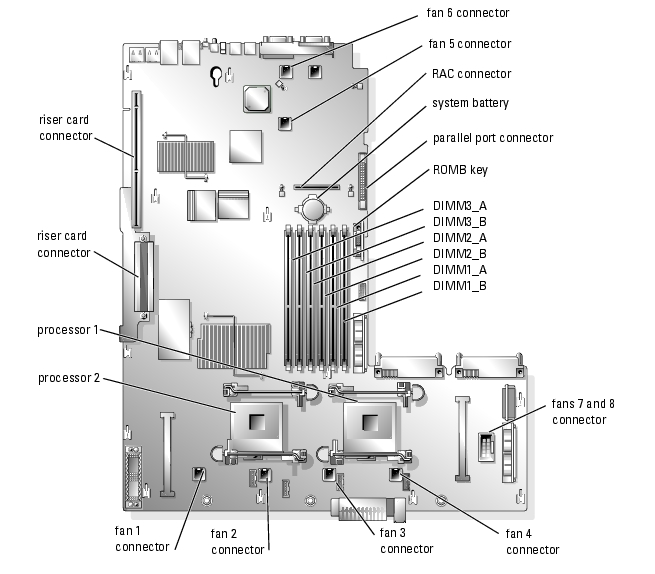 fan 6 connector

fan 5 connector

RAC connector

system battery

parallel port connector

ROMB key

DIMM3_A

DIMM3_B

DIMM2_A

DIMM2_B

DIMM1_A

DIMM1_B

riser card connector

riser card connector

processor 1

processor 2

fans 7 and 8 connector

fan 1 connector

fan 2 connector

fan 3 connector

fan 4 connector