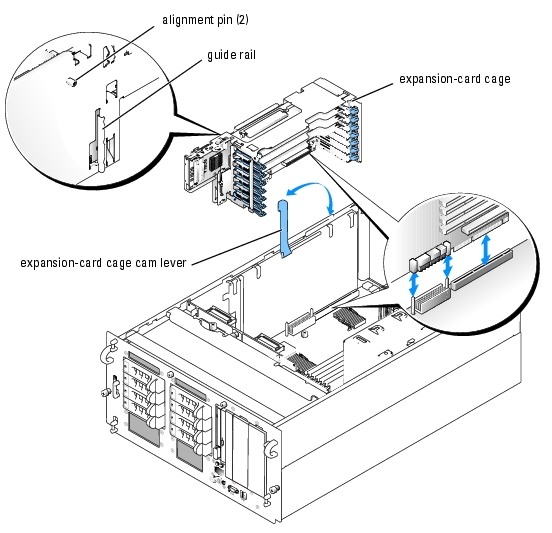 alignment pin (2)

guide rail

expansion-card cage

expansion-card cage cam lever