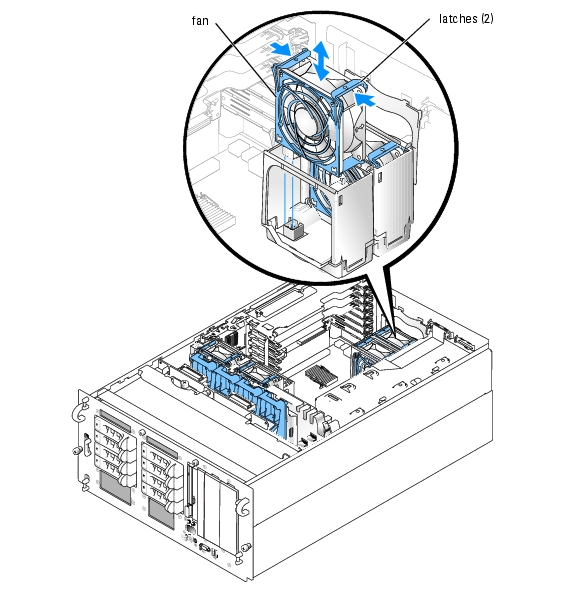 fan

latches (2)