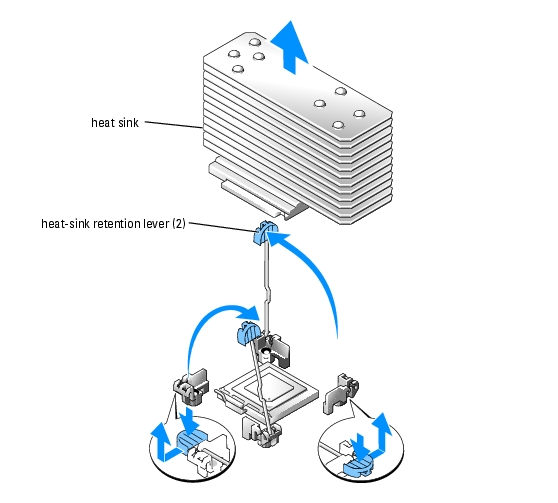 heat sink

heat-sink retention lever (2)