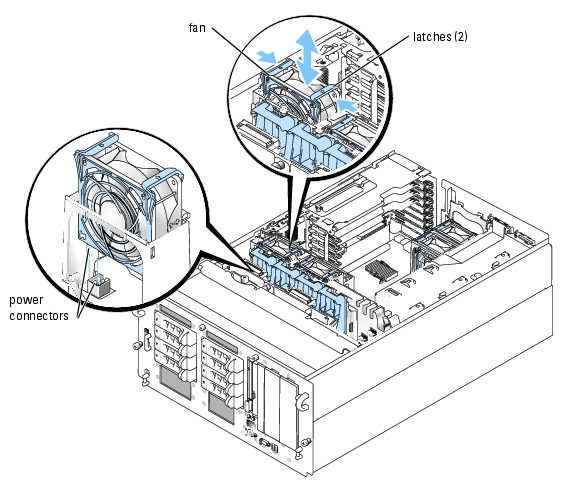 fan

latches (2)

power connectors