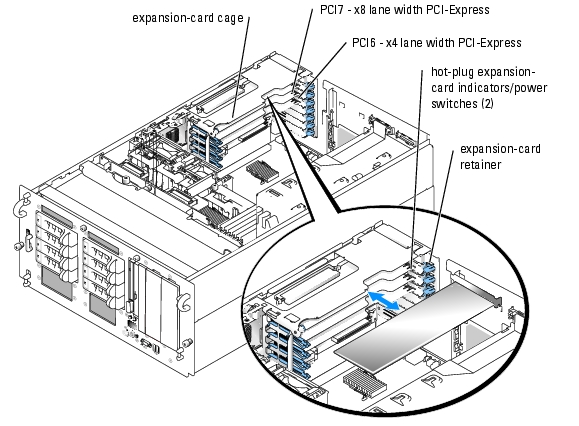 expansion-card cage

PCI7 - x8 lane width PCI-Express

PCI6 - x4 lane width PCI-Express

hot-plug expansion-card indicators/power switches (2)

expansion-card retainer