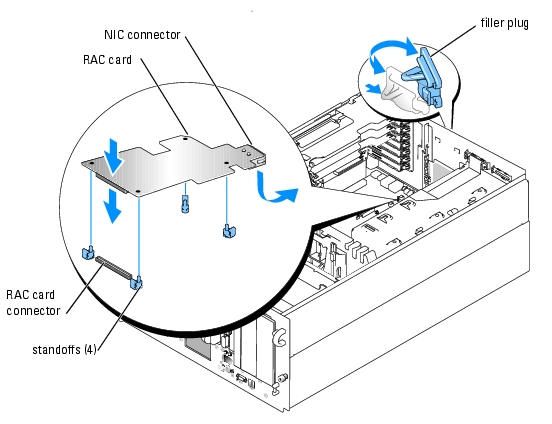 NIC connector

RAC card

filler plug

RAC card connector

standoffs (4)