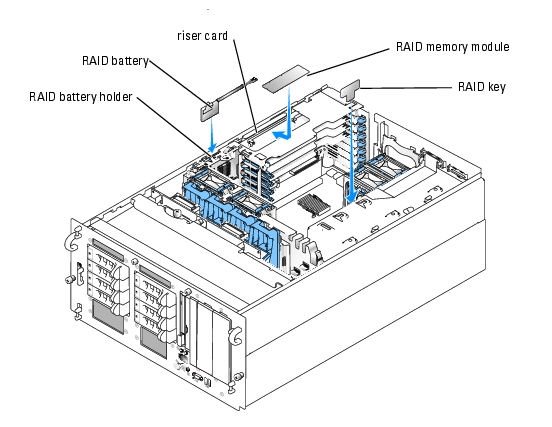 riser card
RAID memory module
RAID battery
RAID key
RAID battery holder