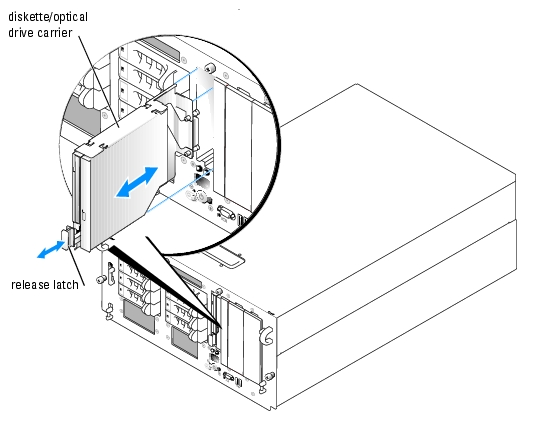 diskette/optical drive carrier

release latch