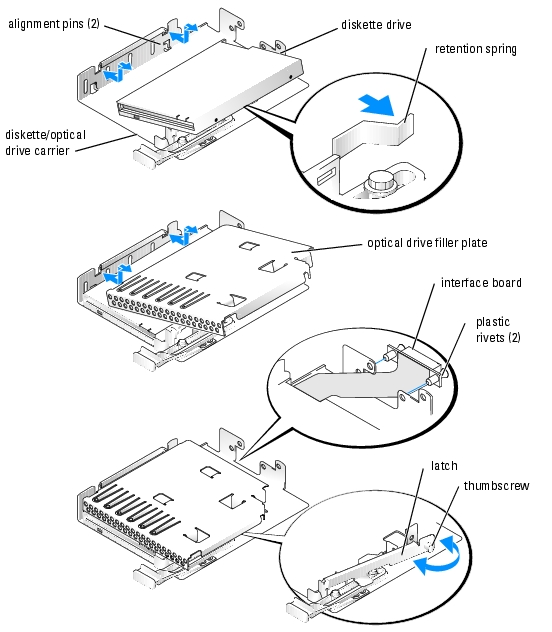 alignment pins (2)

diskette drive

retention spring

diskette/optical drive carrier

optical drive filler plate

interface board

plastic rivets (2)

latch

thumbscrew