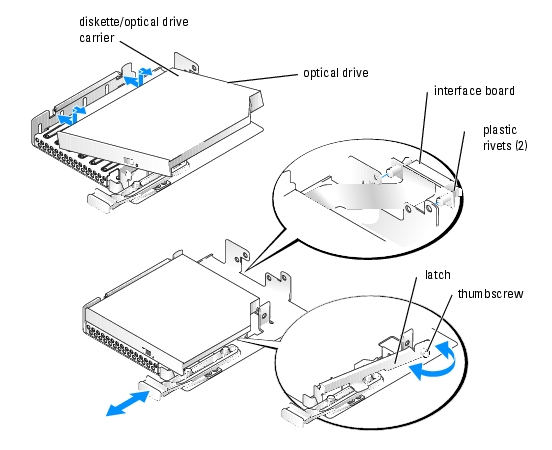 diskette/optical drive carrier

optical drive

interface board

plastic rivets (2)

latch

thumbscrew