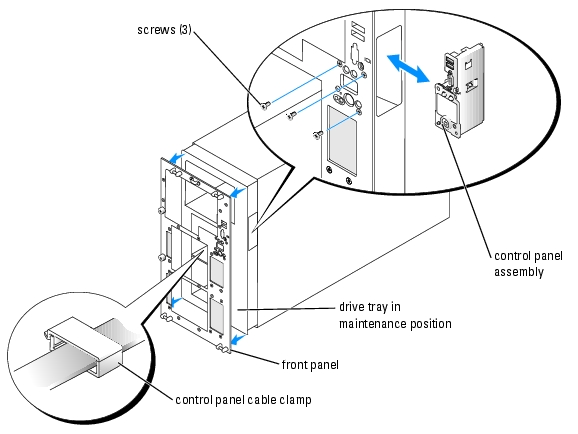 screws (3)

control panel assembly

drive tray in maintenance position

front panel

control panel cable clamp