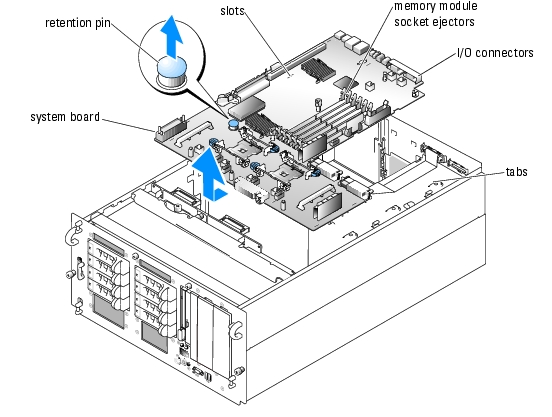 retention pin

slots

memory module socket ejectors

I/O connectors

system board

tabs