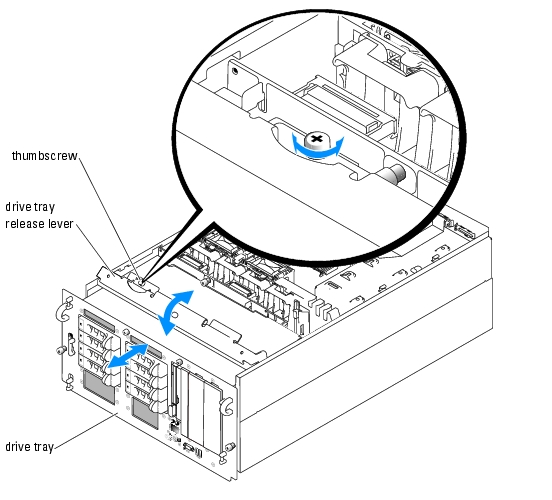 thumbscrew

drive tray release lever

drive tray