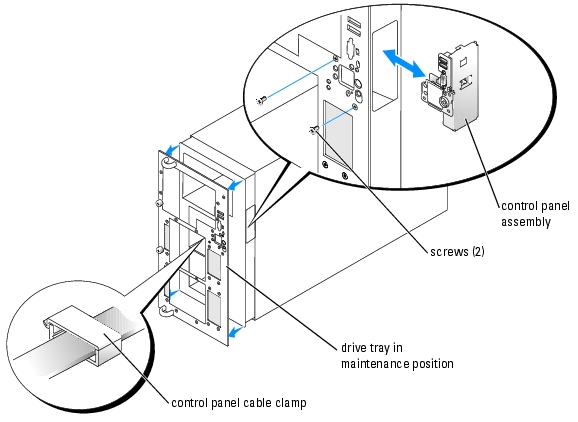 control panel assembly

screws (2)

drive tray in maintenance position

control panel cable clamp