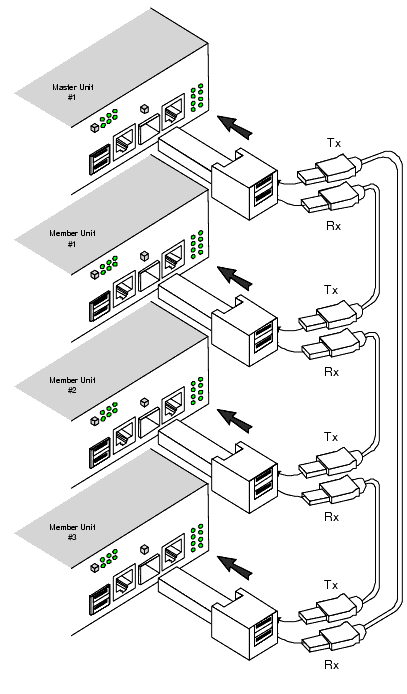 Master Unit
#1

Tx

Rx

Member Unit
#1

Tx

Rx

Member Unit
#2

Tx

Rx

Member Unit
#3

Tx

Rx