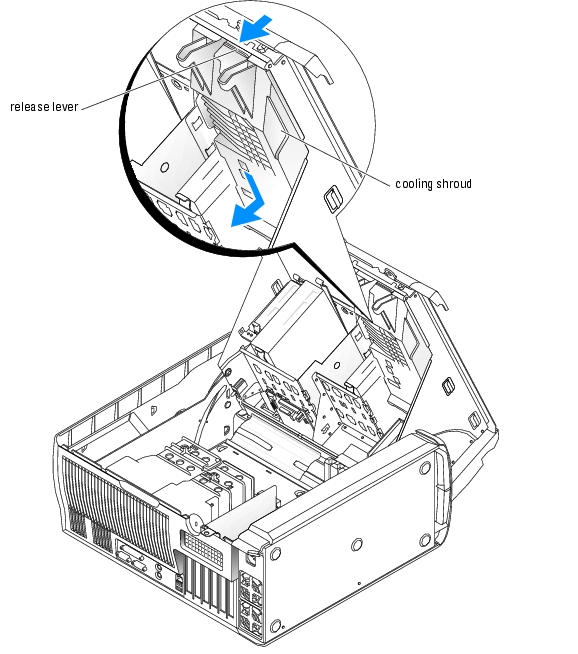 release lever

cooling shroud