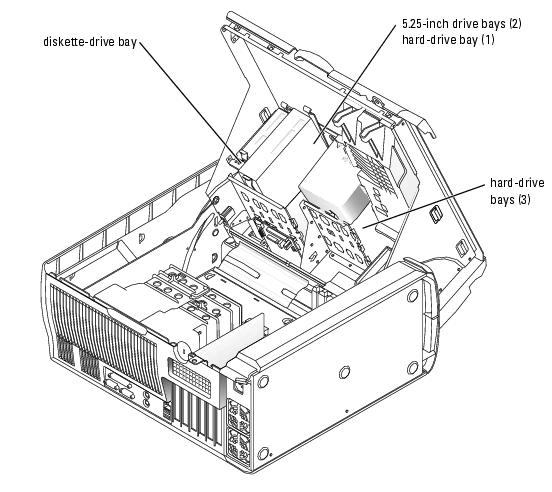 diskette-drive bay

5.25-inch drive bays (2)
hard-drive bay (1)

hard-drive bays (3)