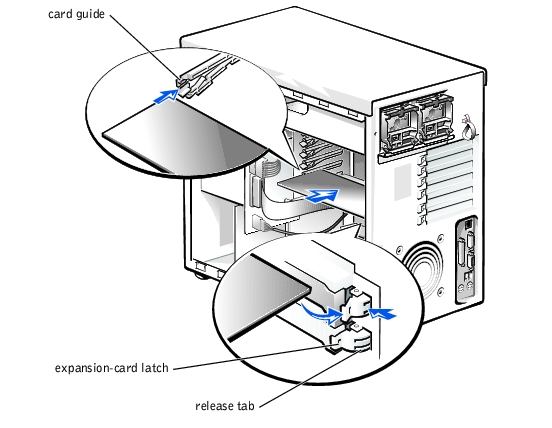 card guide

expansion-card latch

release tab