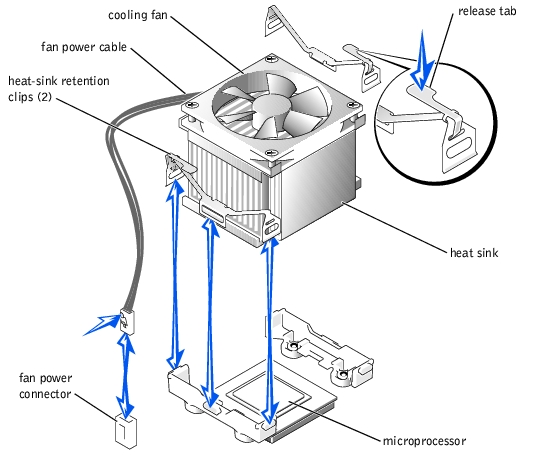 cooling fan

release tab

fan power cable

heat-sink retention clips (2)

heat sink

fan power connector

microprocessor