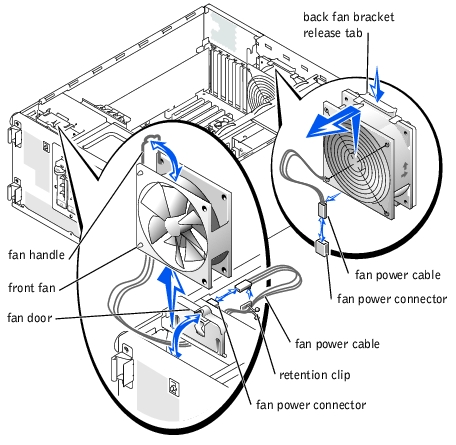 back fan bracket release tab

fan handle

front fan

fan door

fan power cable

fan power connector

fan power cable

retention clip

fan power connector