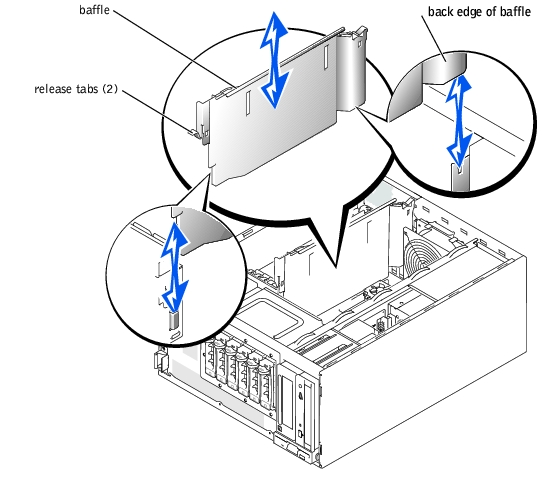 baffle

back edge of baffle

release tabs (2)