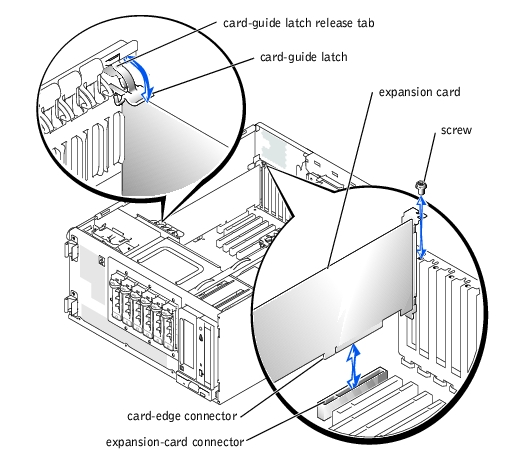 card-guide latch release tab

card-guide latch

expansion card

screw

card-edge connector

expansion-card connector