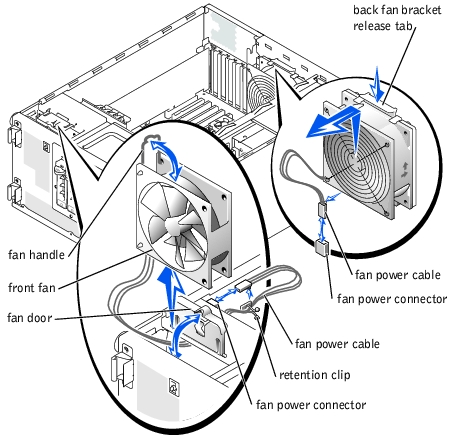 back fan bracket release tab

fan handle

front fan

fan door

fan power cable

fan power connector

fan power cable

retention clip

fan power connector