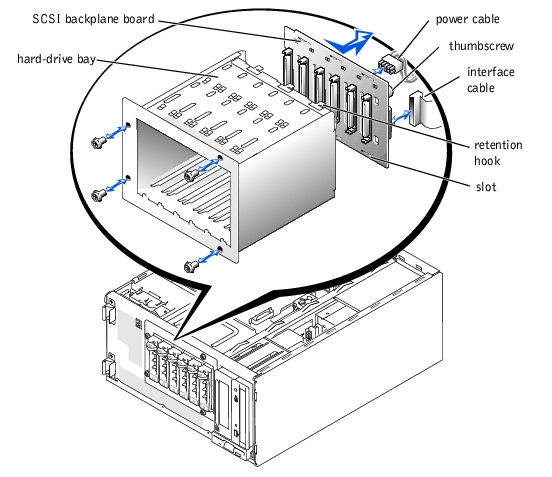 SCSI backplane board

hard-drive bay

power cable

thumbscrew

interface cable

retention hook

slot