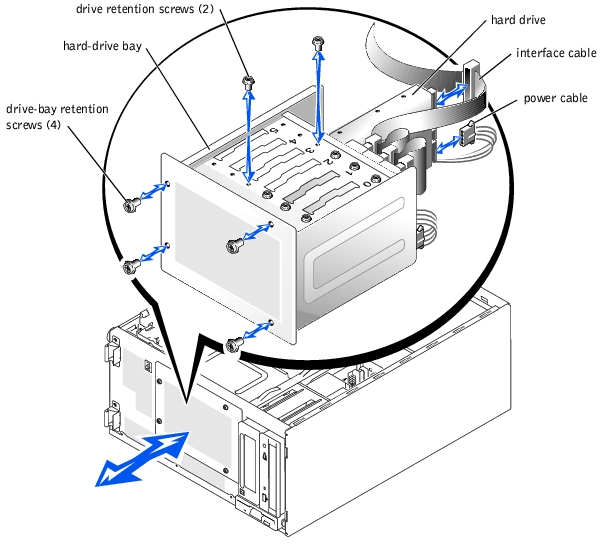 drive retention screws (2)

hard-drive bay

drive-bay retention screws (4)

hard drive

interface cable

power cable

5

4

3

2

1

0