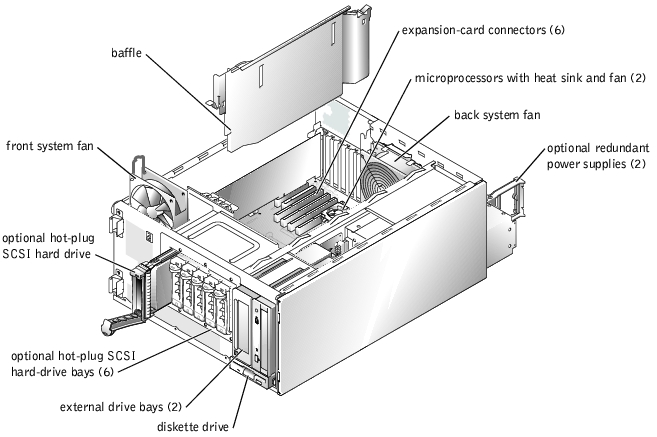 baffle

expansion-card connectors (6)

microprocessors with heat sink and fan (2)

back system fan

front system fan

optional redundant power supplies (2)

optional hot-plug SCSI hard drive

optional hot-plug SCSI hard-drive bays (6)

external drive bays (2)

diskette drive