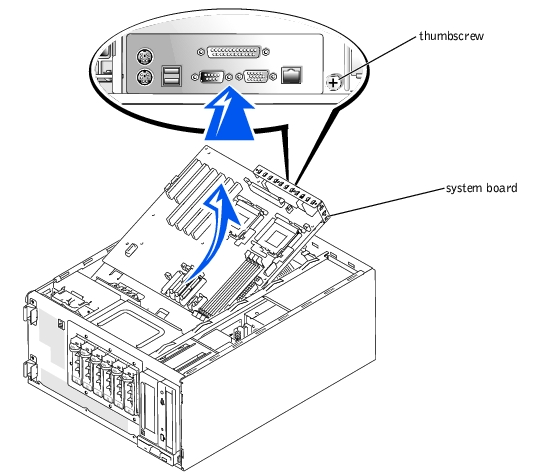 thumbscrew

system board