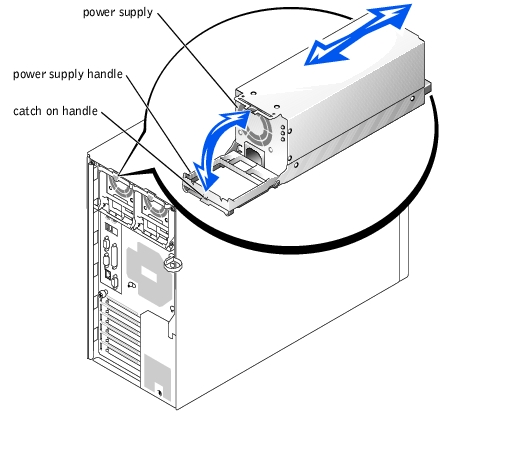 power supply

power supply handle

catch on handle