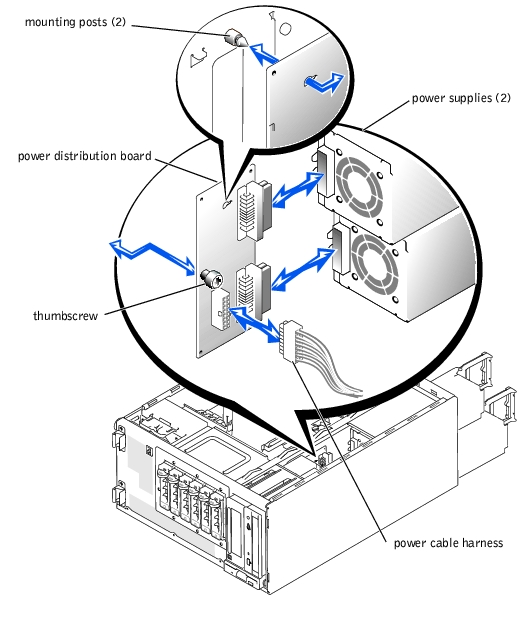 mounting posts (2)

power supplies (2)

power distribution board

thumbscrew

power cable harness