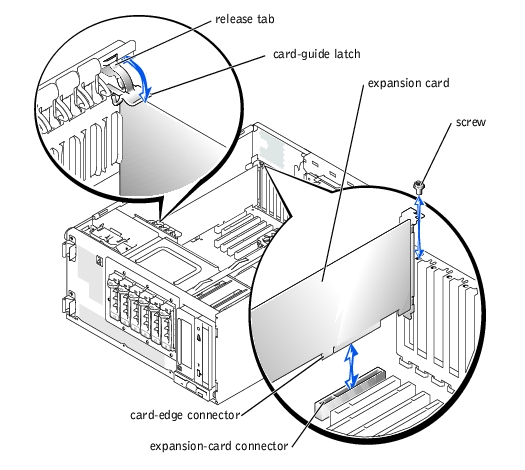 release tab
card-guide latch
expansion card
screw
card-edge connector
expansion-card connector