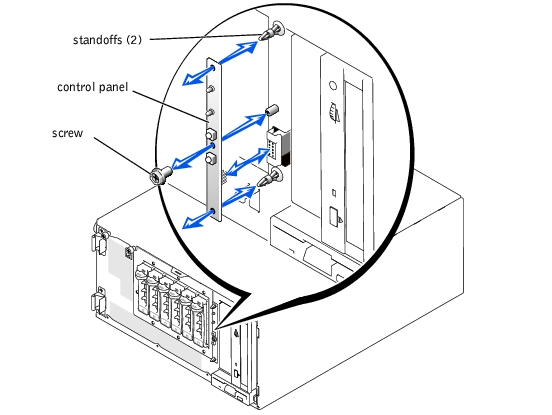 standoffs (2)

control panel

screw