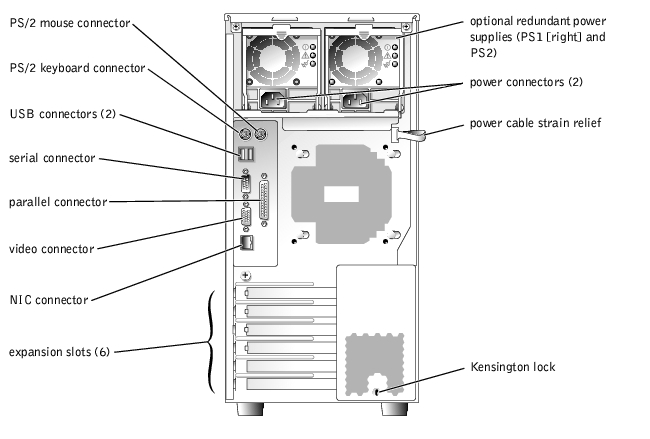 PS/2 mouse connector

PS/2 keyboard connector

USB connectors (2)

serial connector

parallel connector

video connector

NIC connector

expansion slots (6)

optional redundant power supplies (PS1 [right] and PS2)

power connectors (2)

power cable strain relief

Kensington lock