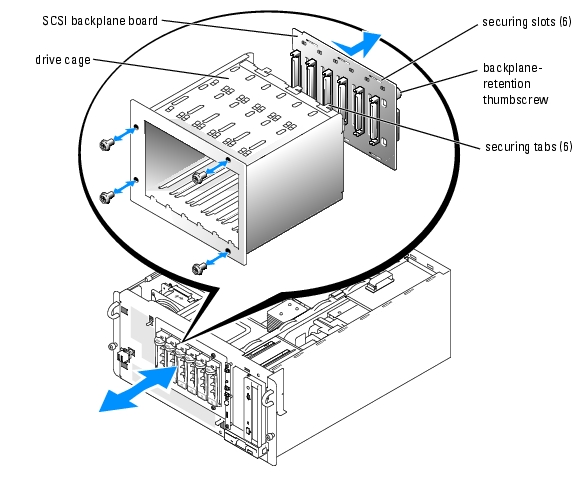 SCSI backplane board

drive cage

securing slots (6)

backplane-retention thumbscrew

securing tabs (6)