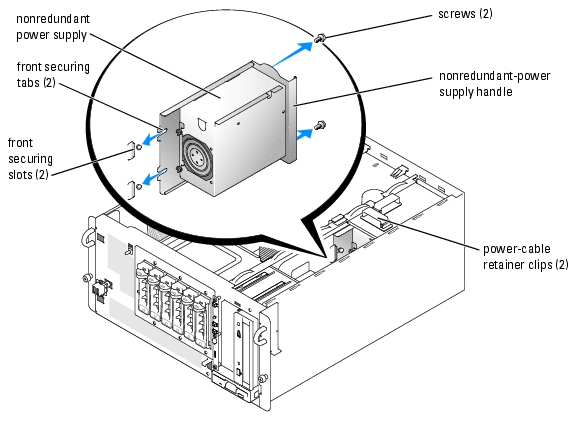 nonredundant power supply

front securing tabs (2)

front securing slots (2)

screws (2)

nonredundant-power supply handle

power-cable retainer clips (2)