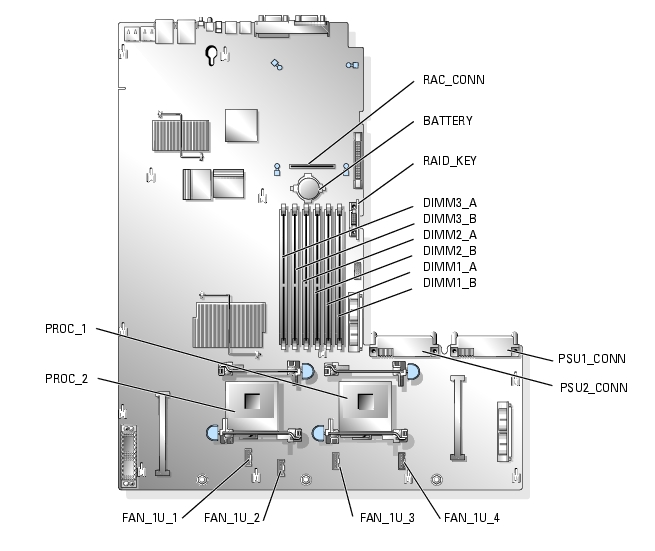 RAC_CONN
BATTERY
RAID_KEY
DIMM3_A
DIMM3_B
DIMM2_A
DIMM2_B
DIMM1_A
DIMM1_B
PROC_1
PROC_2
PSU1_CONN
PSU2_CONN
FAN_1U_1
FAN_1U_2
FAN_1U_3
FAN_1U_4